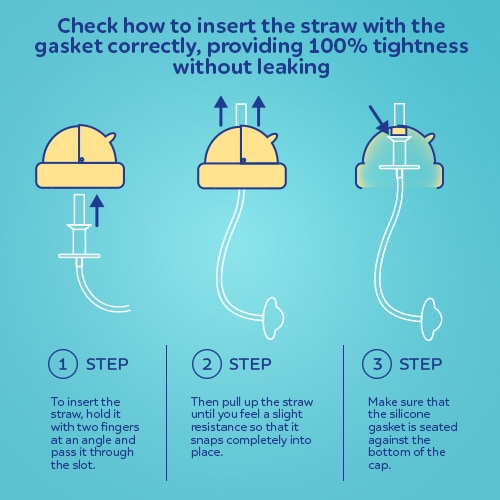 Check how to insert the straw with the gasket correctly, providing 100% tightness without leaking

1 STEP

To insert the straw, hold it with two fingers at an angle and pass it through the slot.

2 STEP

Then pull up the straw until you feel a slight resistance so that it snaps completely into place.

3 STEP

Make sure that the silicone gasket is seated against the bottom of the cap.